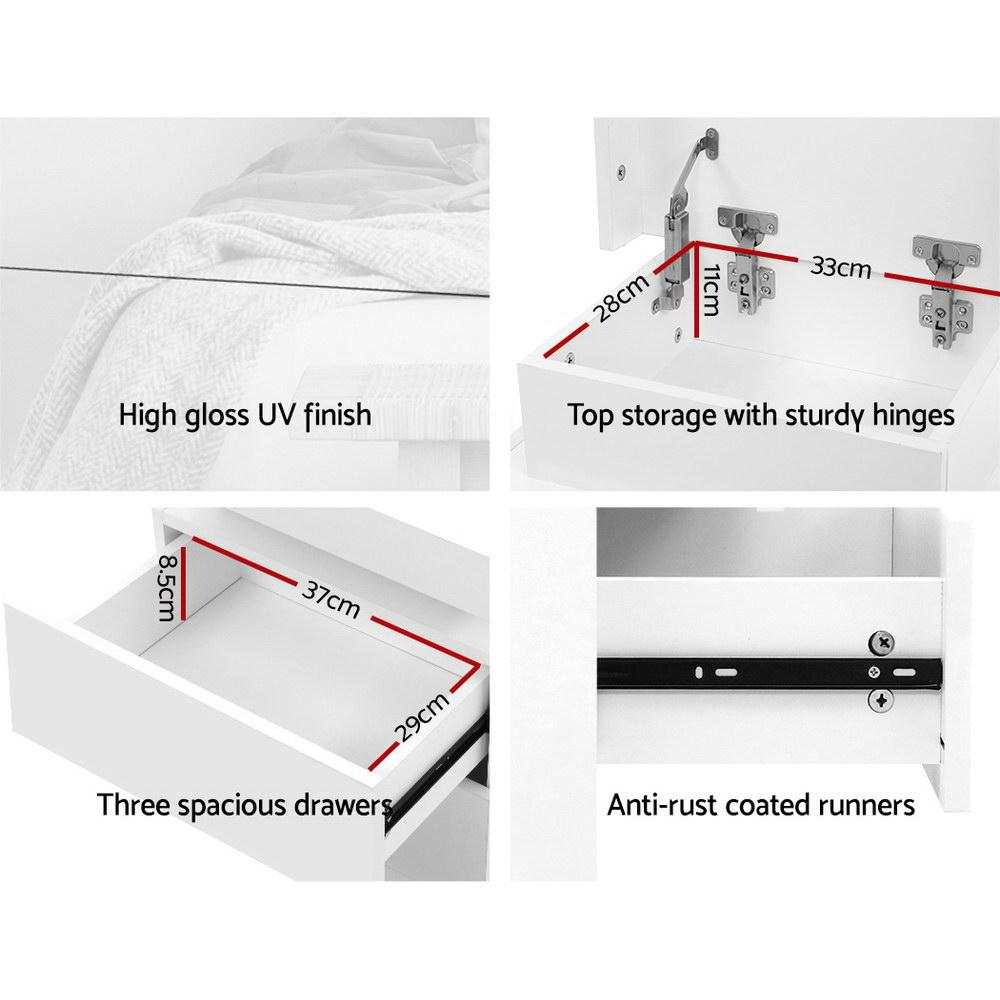 High gloss UV finish

28cm
11cm
33cm

Top storage with sturdy hinges

8.5cm
37cm
29cm

Three spacious drawers

Anti-rust coated runners