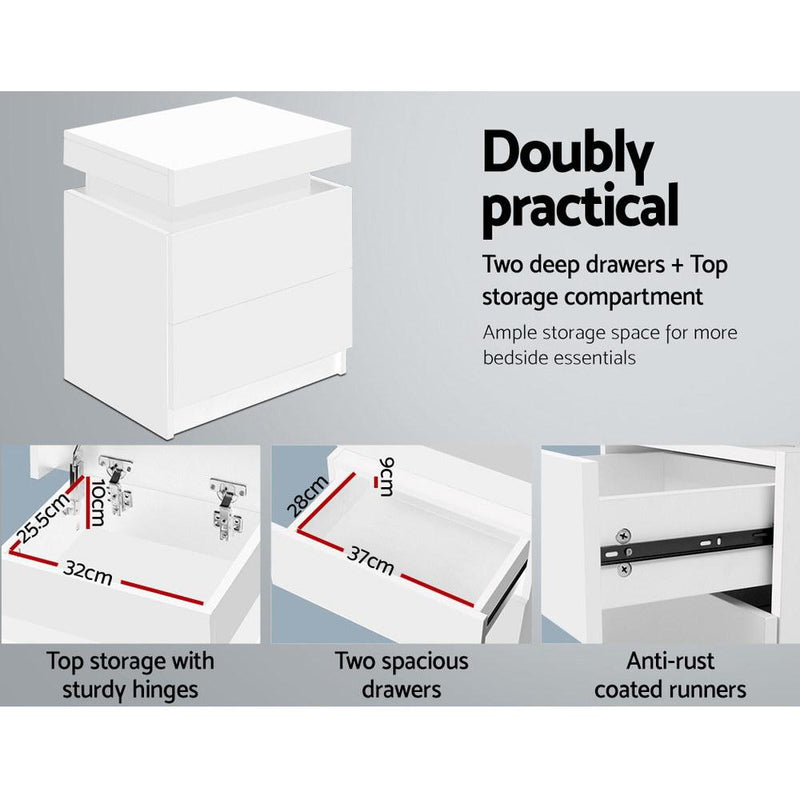 Doubly practical

Two deep drawers + Top storage compartment

Ample storage space for more bedside essentials

25.5cm
10cm
32cm

Top storage with sturdy hinges

28cm
9cm
37cm

Two spacious drawers

Anti-rust coated runners