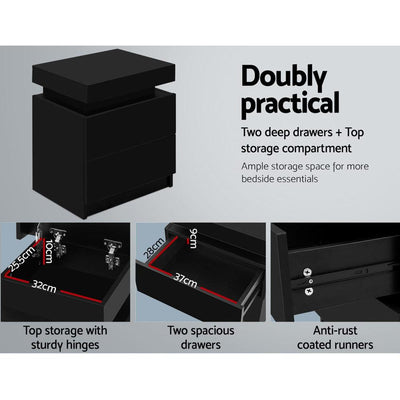 Doubly practical

Two deep drawers + Top storage compartment

Ample storage space for more bedside essentials

25.5cm
10cm
32cm

Top storage with sturdy hinges

28cm
9cm
37cm

Two spacious drawers

Anti-rust coated runners