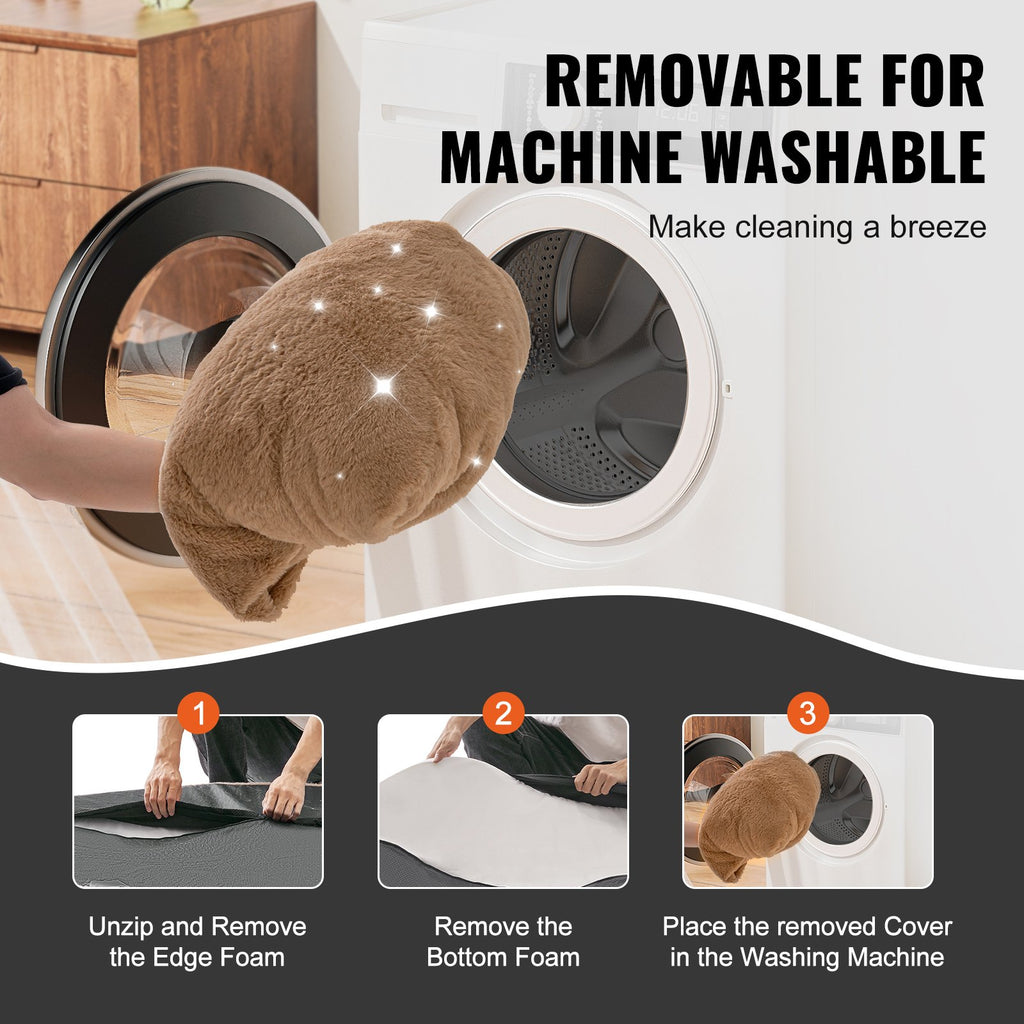 REMOVABLE FOR MACHINE WASHABLE

Make cleaning a breeze

1

Unzip and Remove the Edge Foam

2

Remove the Bottom Foam

3

Place the removed Cover in the Washing Machine