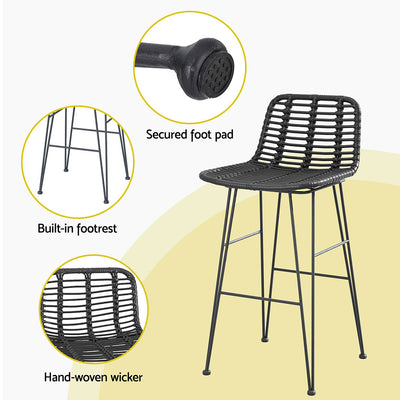 Secured foot pad

Built-in footrest

Hand-woven wicker