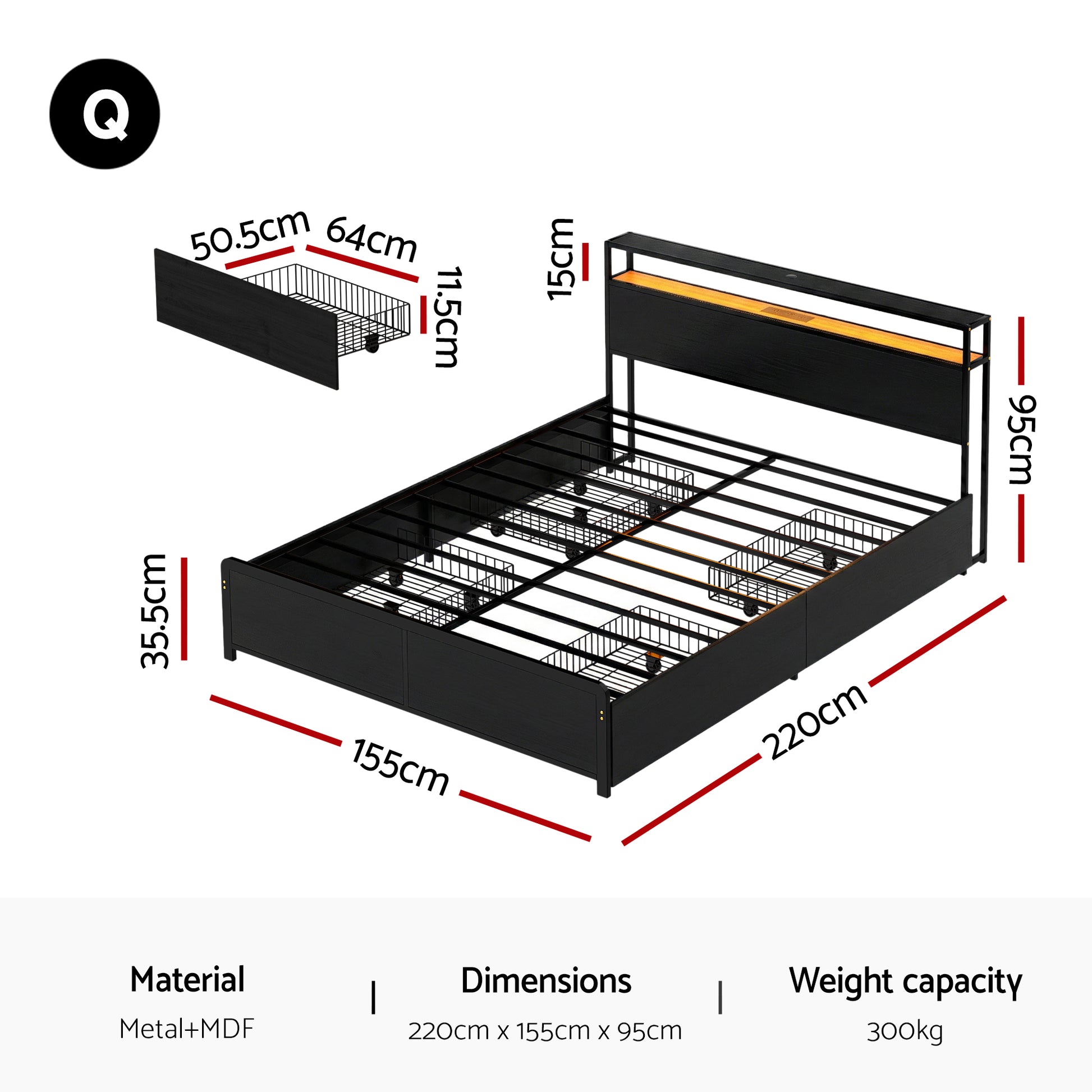 Q

50.5cm

64cm

11.5cm

15cm

95cm

35.5cm

155cm

220cm

Material
Metal+MDF

Dimensions
220cm x 155cm x 95cm

Weight capacity
300kg