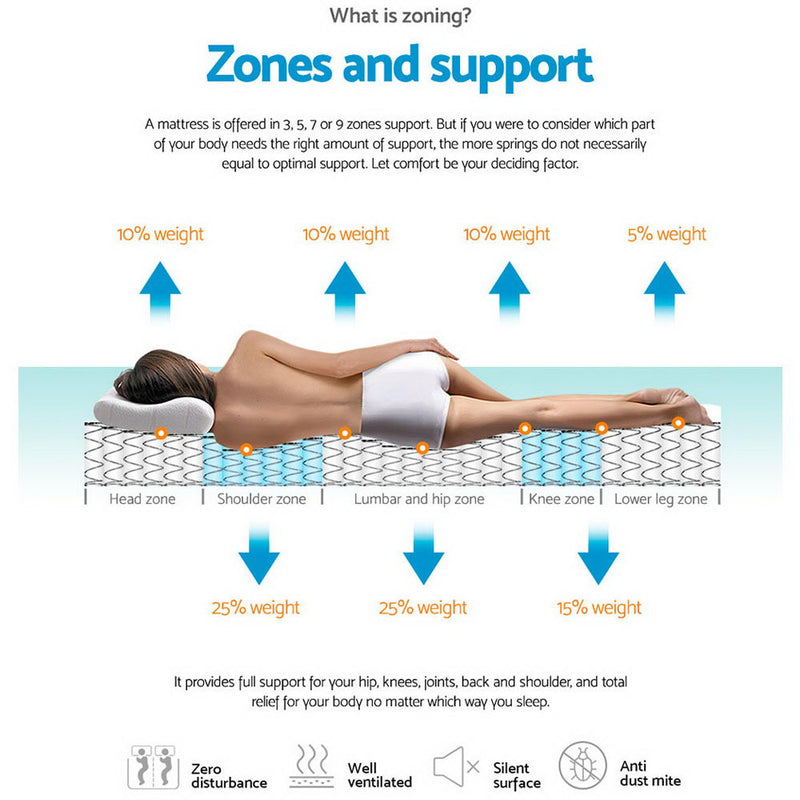 What is zoning?

Zones and support

A mattress is offered in 3, 5, 7 or 9 zones support. But if you were to consider which part of your body needs the right amount of support, the more springs do not necessarily equal to optimal support. Let comfort be your deciding factor.

10% weight

10% weight

10% weight

5% weight

Head zone

Shoulder zone

Lumbar and hip zone

Knee zone

Lower leg zone

25% weight

25% weight

15% weight

It provides full support for your hip, knees, joints, back and shoulder, and total relief for your body no matter which way you sleep.

Zero disturbance

Well ventilated

Silent surface

Anti dust mite