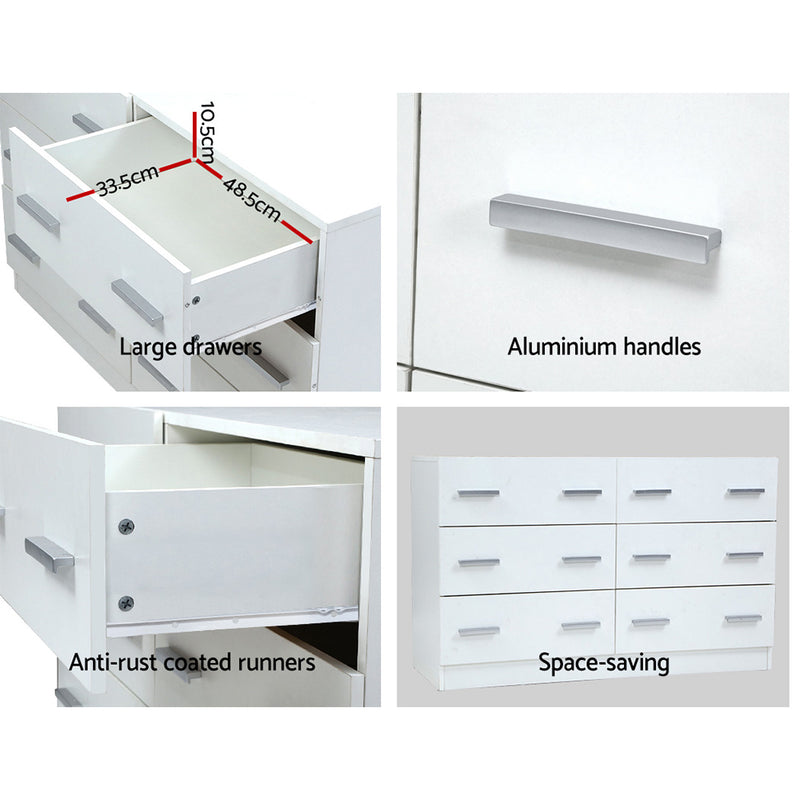 10.5cm
33.5cm
48.5cm
Large drawers

Aluminium handles

Anti-rust coated runners

Space-saving