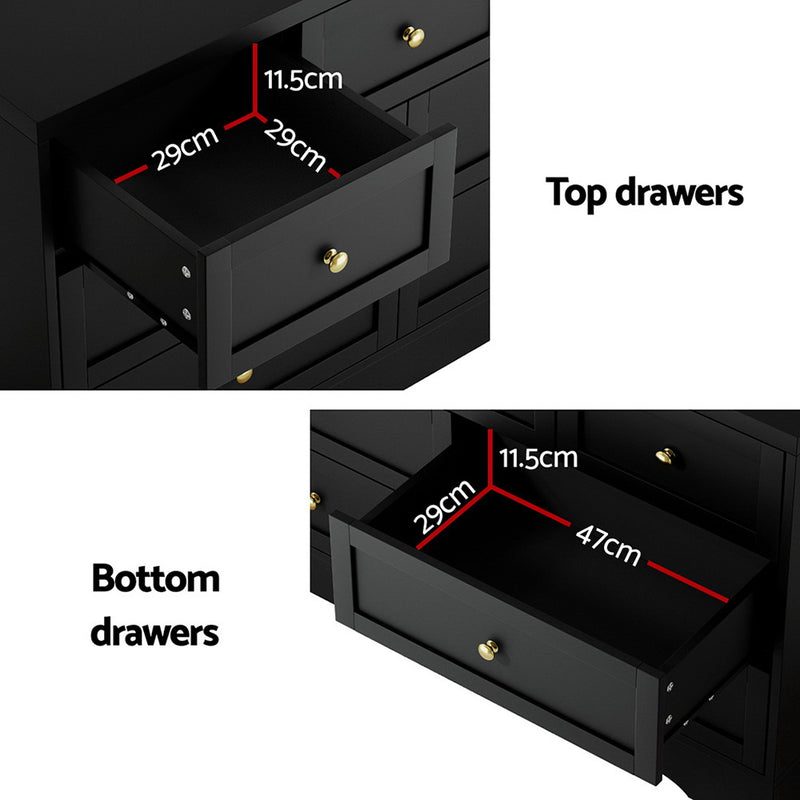 11.5cm
29cm
29cm

Top drawers

11.5cm
29cm
47cm

Bottom drawers