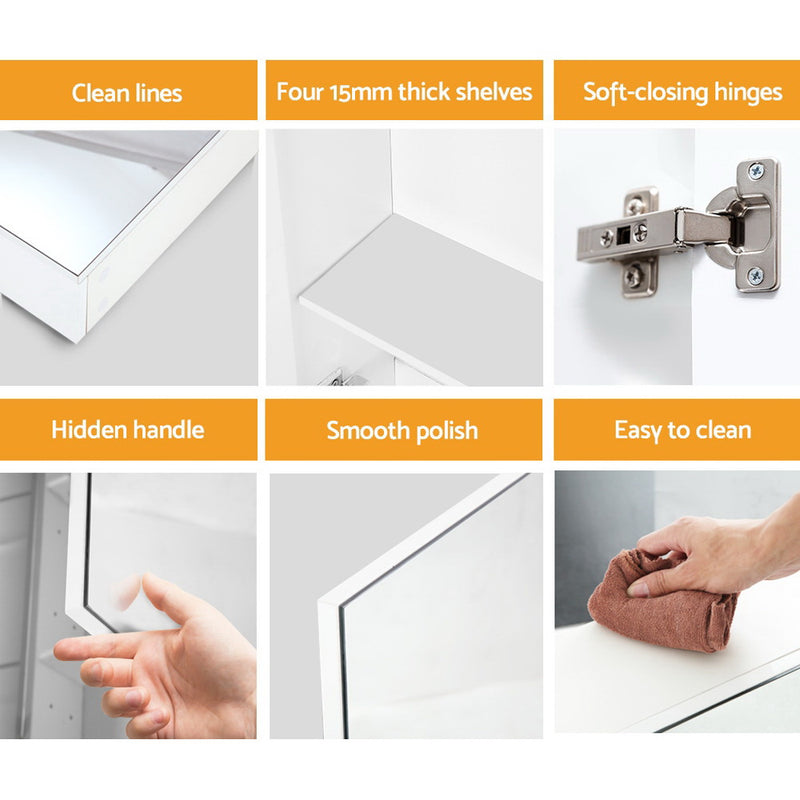 Clean lines

Four 15mm thick shelves

Soft-closing hinges

Hidden handle

Smooth polish

Easy to clean