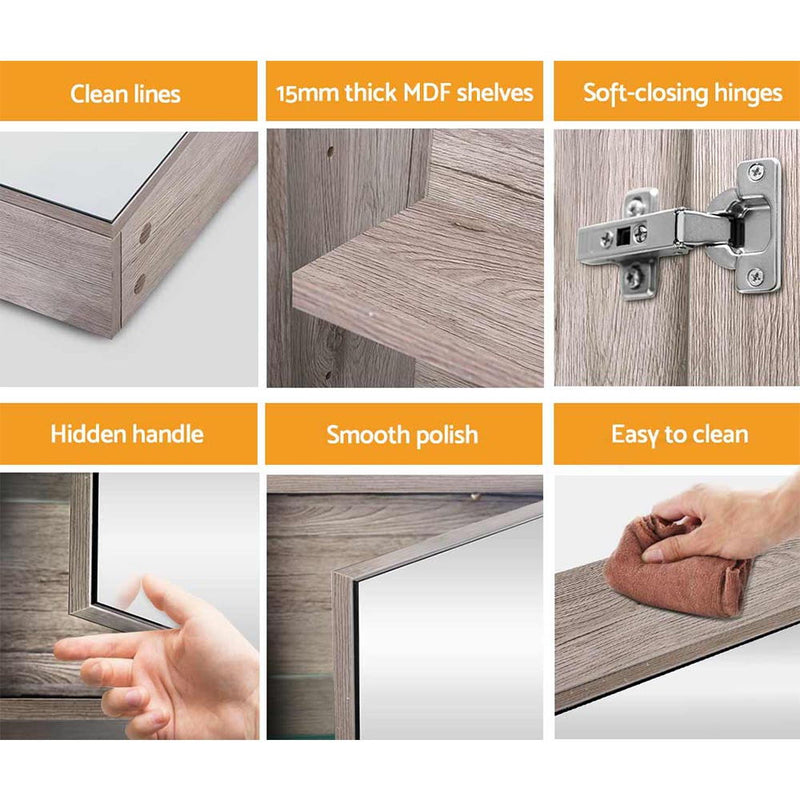 Clean lines

15mm thick MDF shelves

Soft-closing hinges

Hidden handle

Smooth polish

Easy to clean