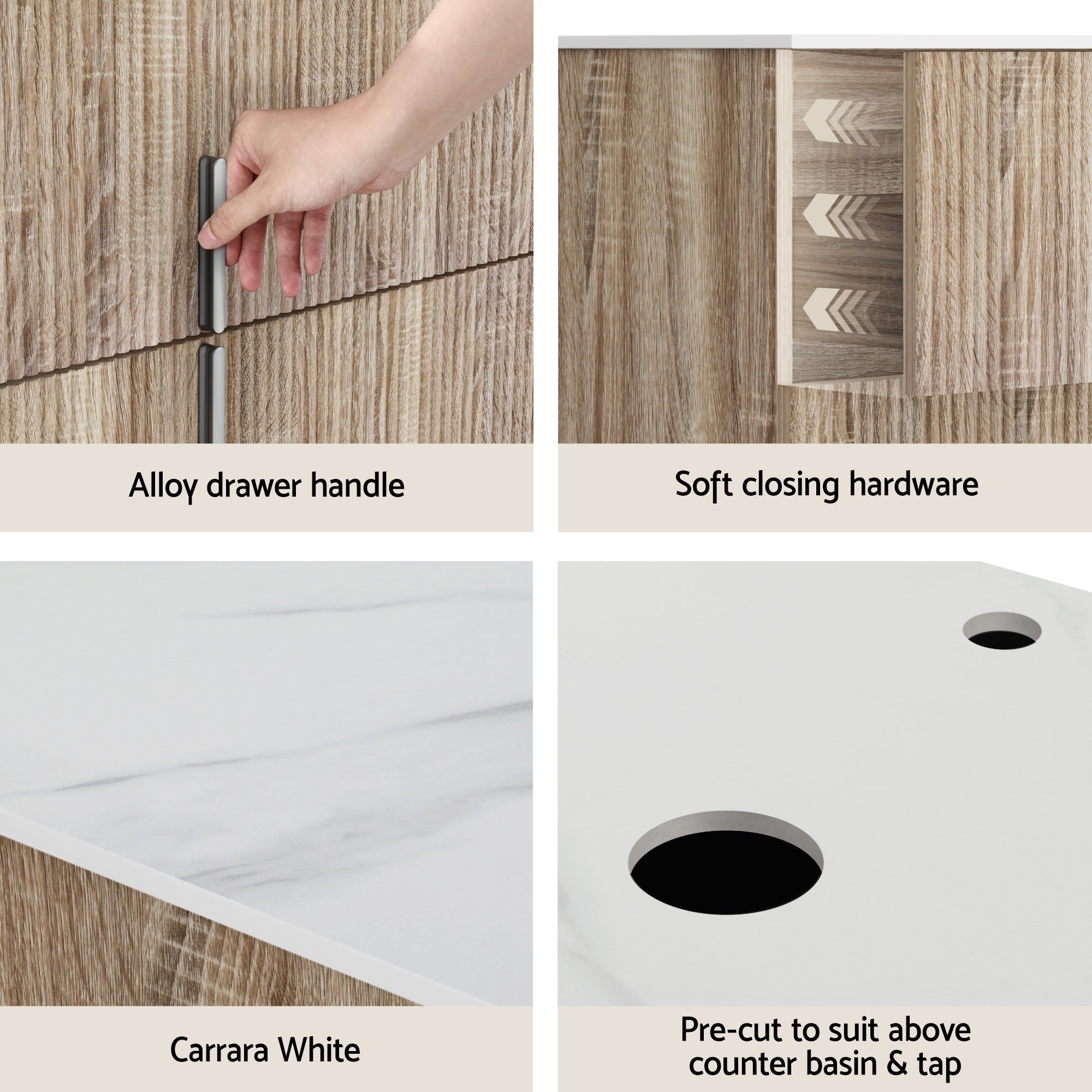 Alloy drawer handle

Soft closing hardware

Carrara White

Pre-cut to suit above counter basin & tap