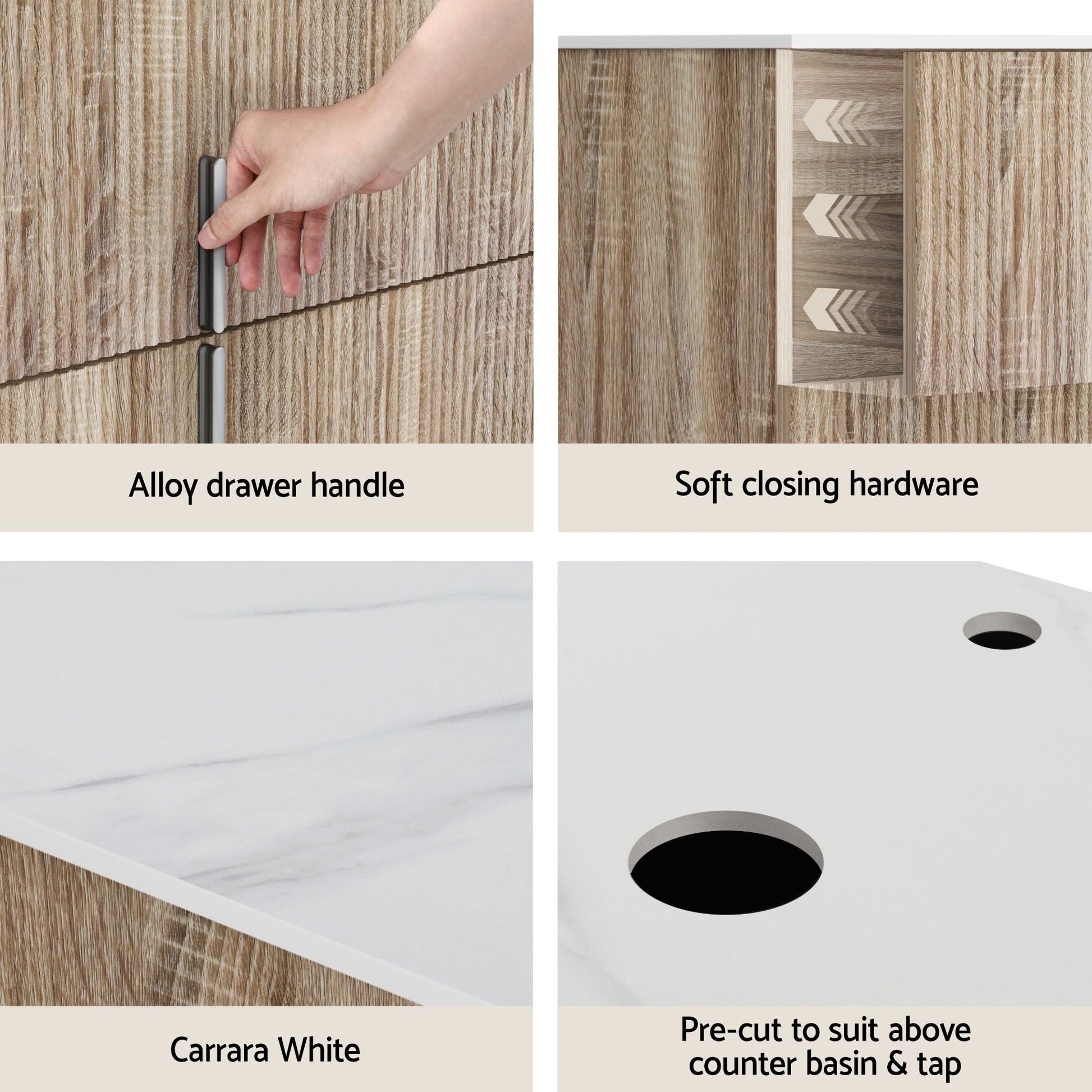 Alloy drawer handle

Soft closing hardware

Carrara White

Pre-cut to suit above counter basin & tap