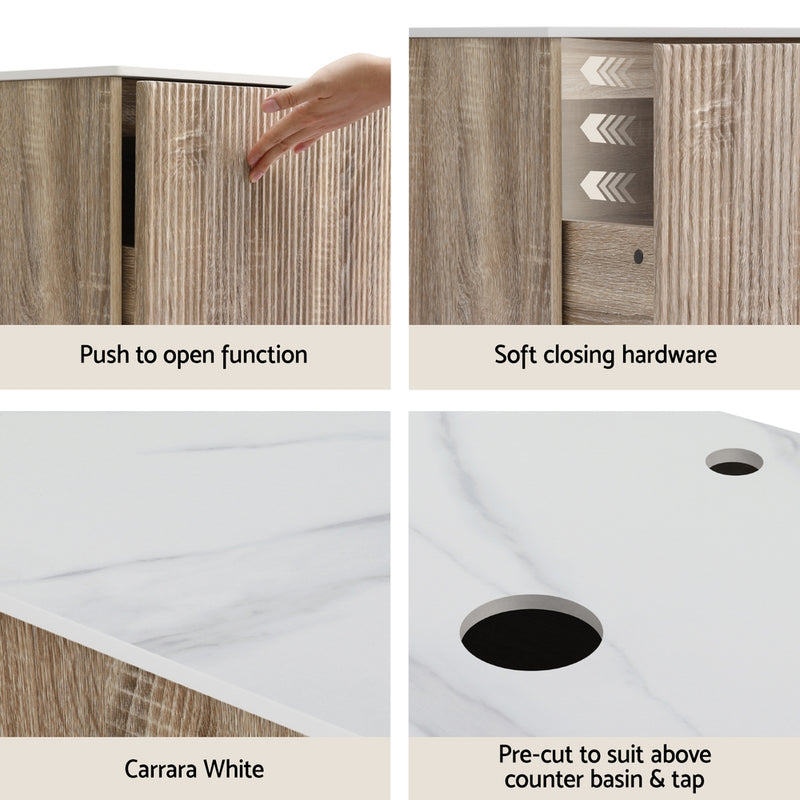 Push to open function

Soft closing hardware

Carrara White

Pre-cut to suit above counter basin & tap