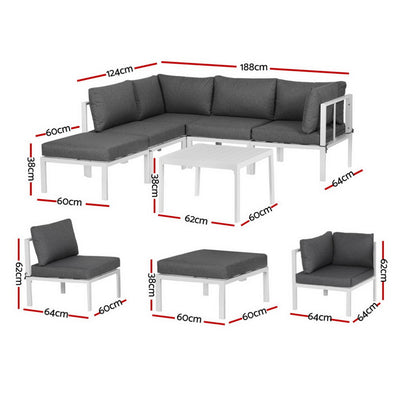 124cm
188cm
60cm
38cm
60cm
38cm
62cm
60cm
64cm
62cm
64cm
60cm
38cm
60cm
60cm
62cm
64cm
64cm