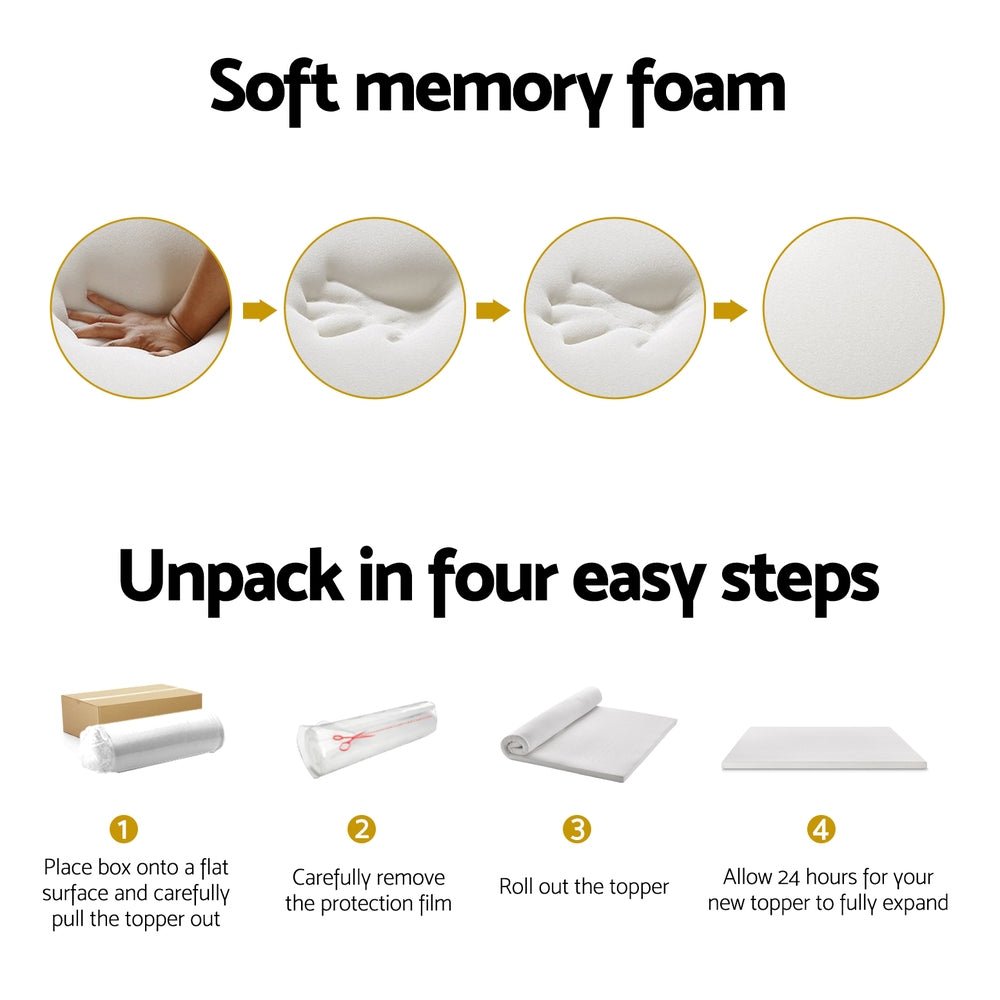 Soft memory foam

Unpack in four easy steps

1
Place box onto a flat surface and carefully pull the topper out

2
Carefully remove the protection film

3
Roll out the topper

4
Allow 24 hours for your new topper to fully expand