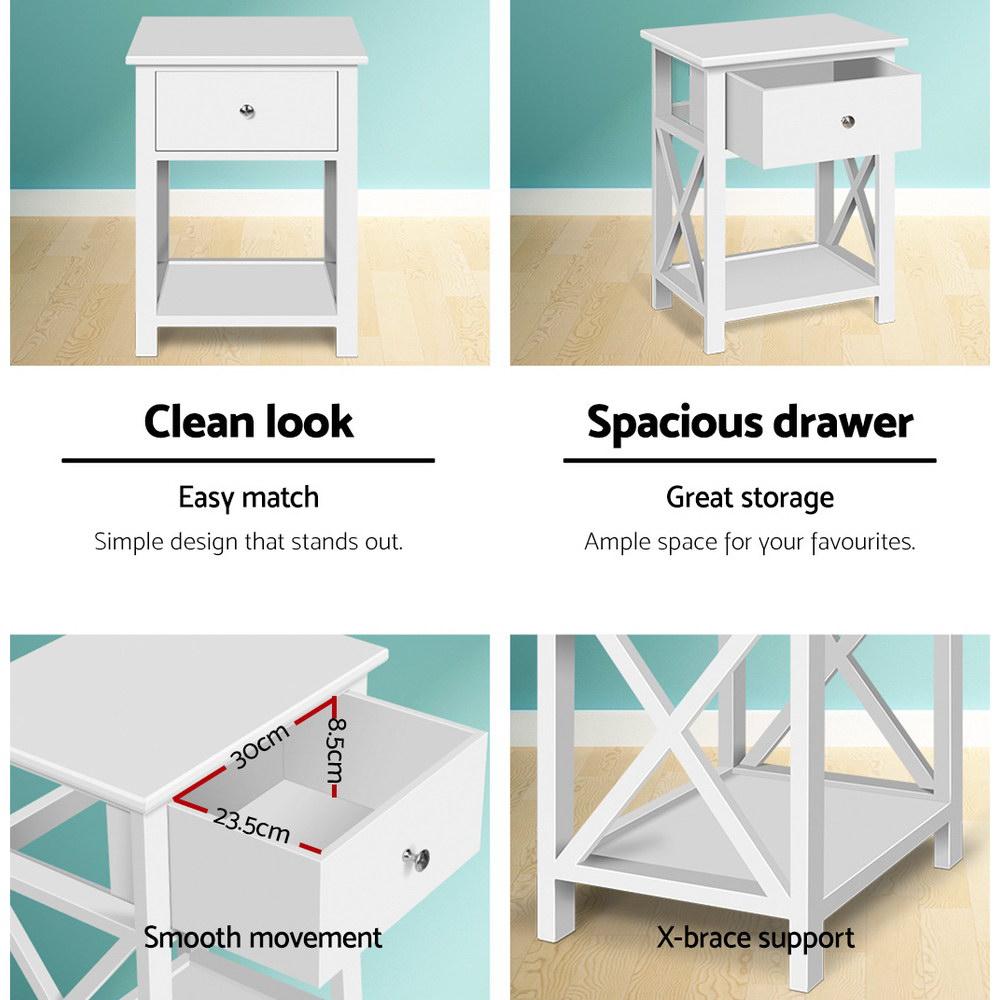 Clean look

Easy match

Simple design that stands out.

Spacious drawer

Great storage

Ample space for your favourites.

30cm

8.5cm

23.5cm

Smooth movement

X-brace support