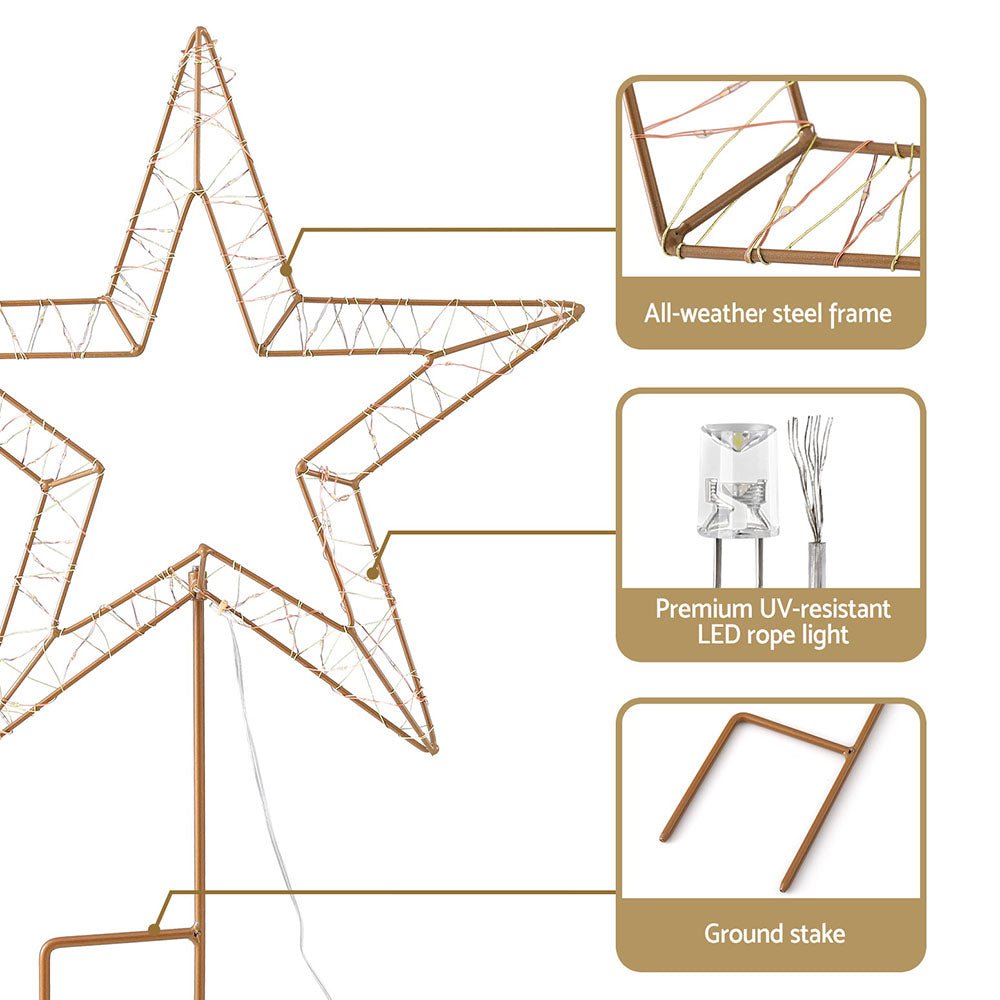 All-weather steel frame

Premium UV-resistant LED rope light

Ground stake